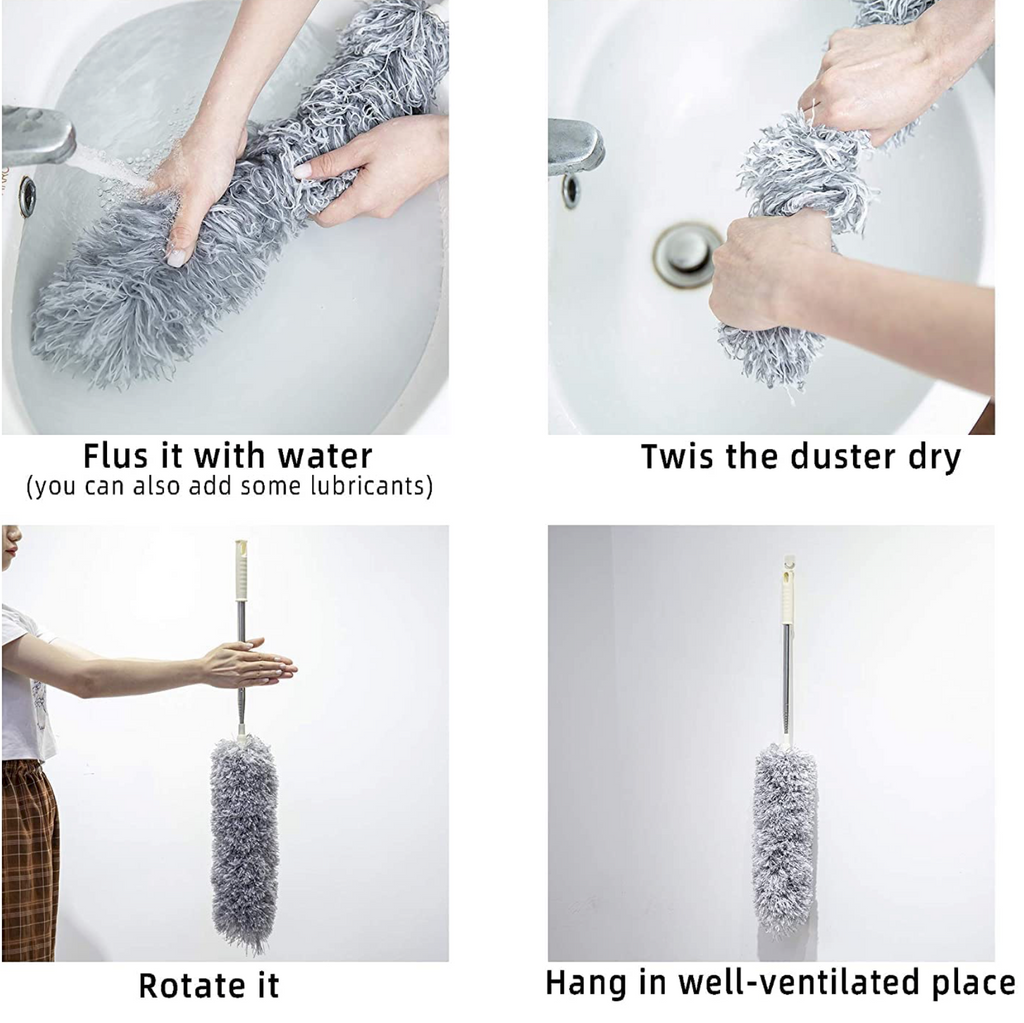 Flus it with water
(you can also add some lubricants)

Twis the duster dry

Rotate it

Hang in well-ventilated place